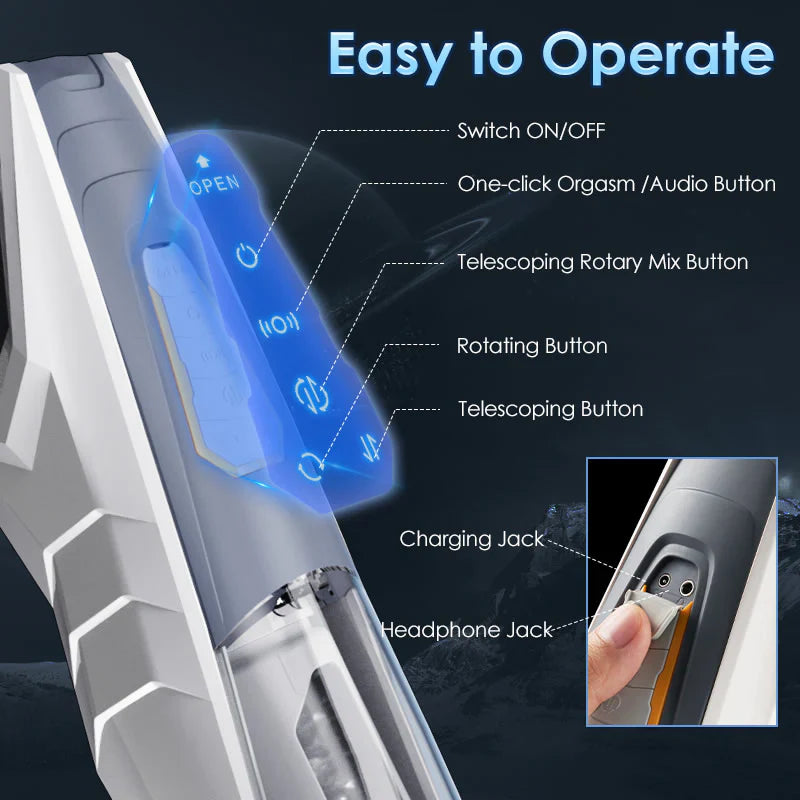 Easy to Operate

OPEN

Switch ON/OFF

One-click Orgasm /Audio Button

Telescoping Rotary Mix Button

Rotating Button

Telescoping Button

Charging Jack

Headphone Jack