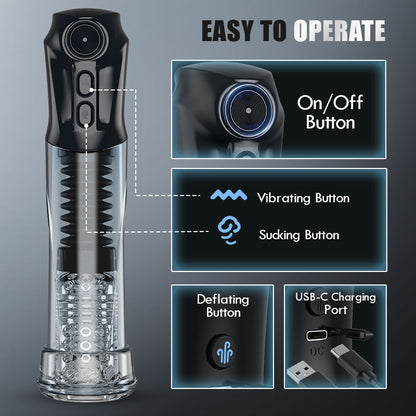 EASY TO OPERATE

On/Off Button

Vibrating Button

Sucking Button

Deflating Button

USB-C Charging Port

DC