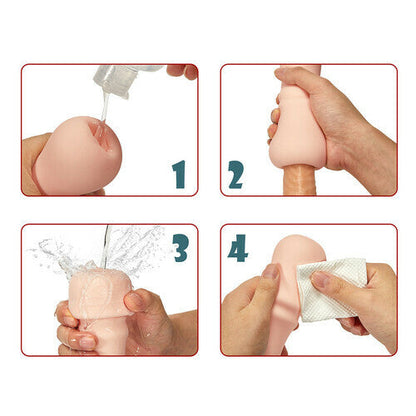 1

2

3

4