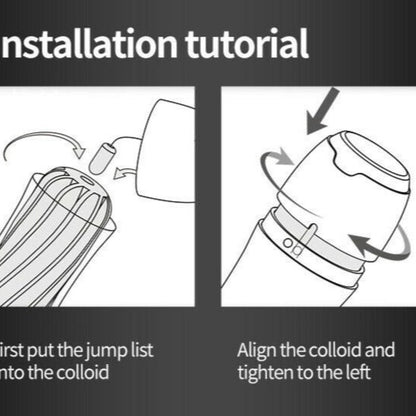 nstallation tutorial

irst put the jump list nto the colloid

Align the colloid and tighten to the left