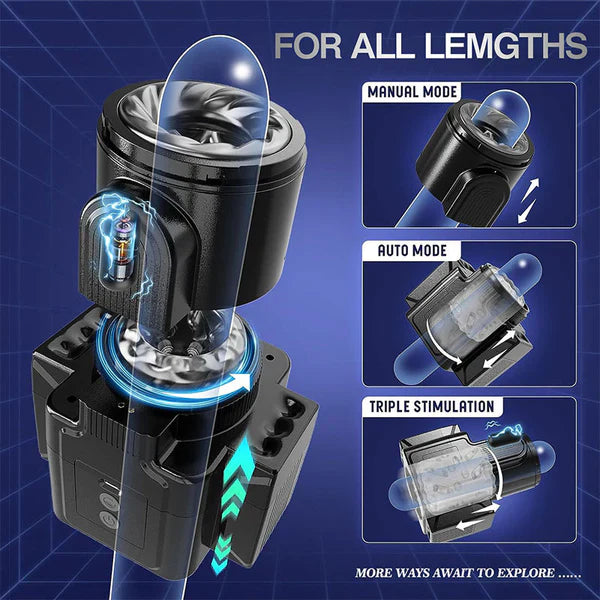 FOR ALL LEMGTHS

MANUAL MODE

AUTO MODE

TRIPLE STIMULATION

MORE WAYS AWAIT TO EXPLORE ......