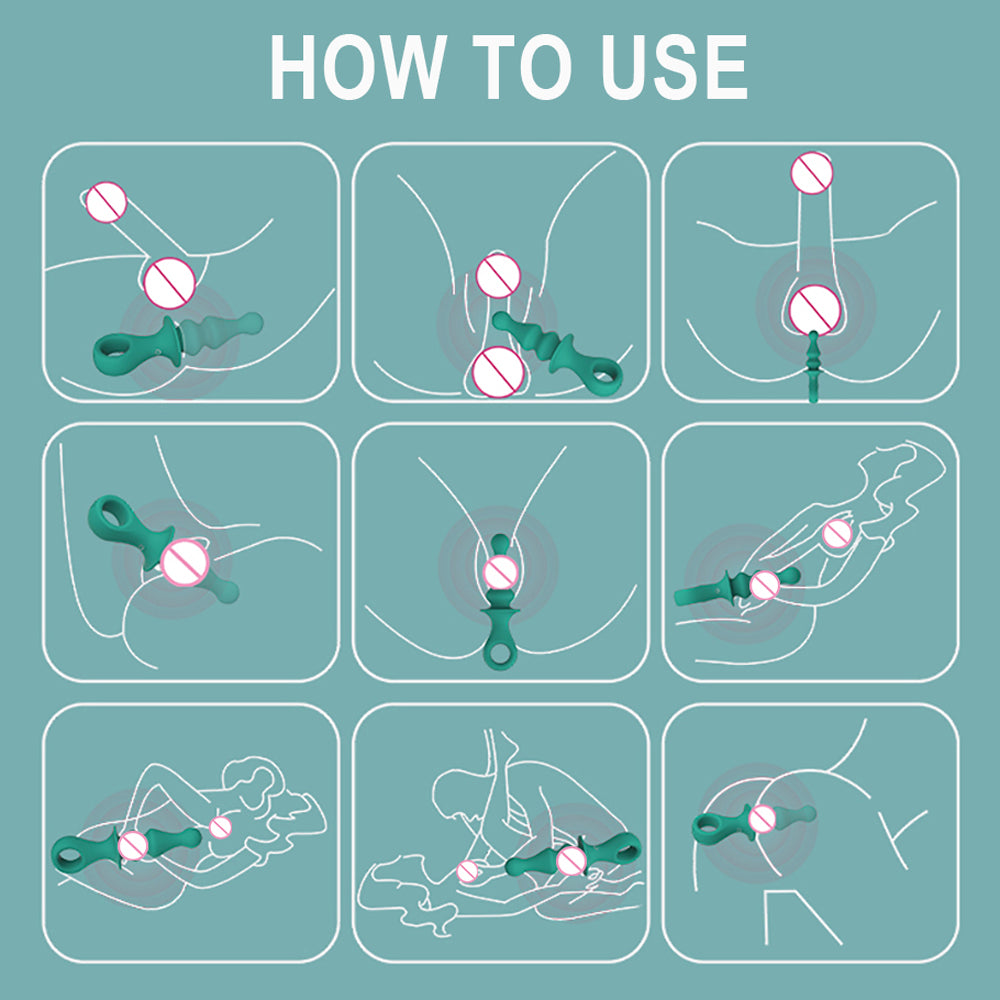 HOW TO USE