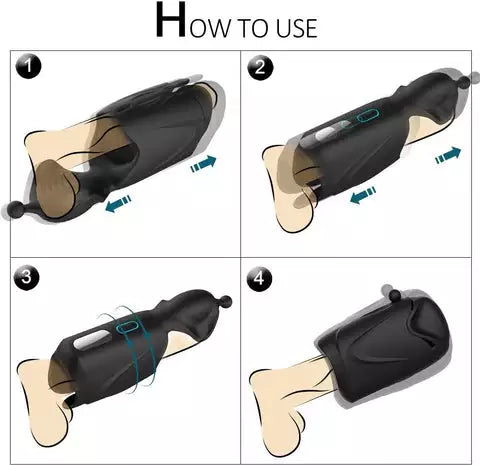 HOW TO USE

1

2

3

4