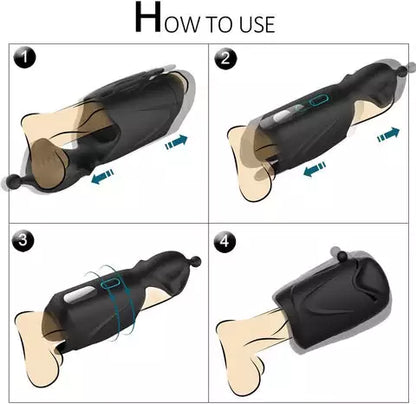 HOW TO USE

1

2

3

4