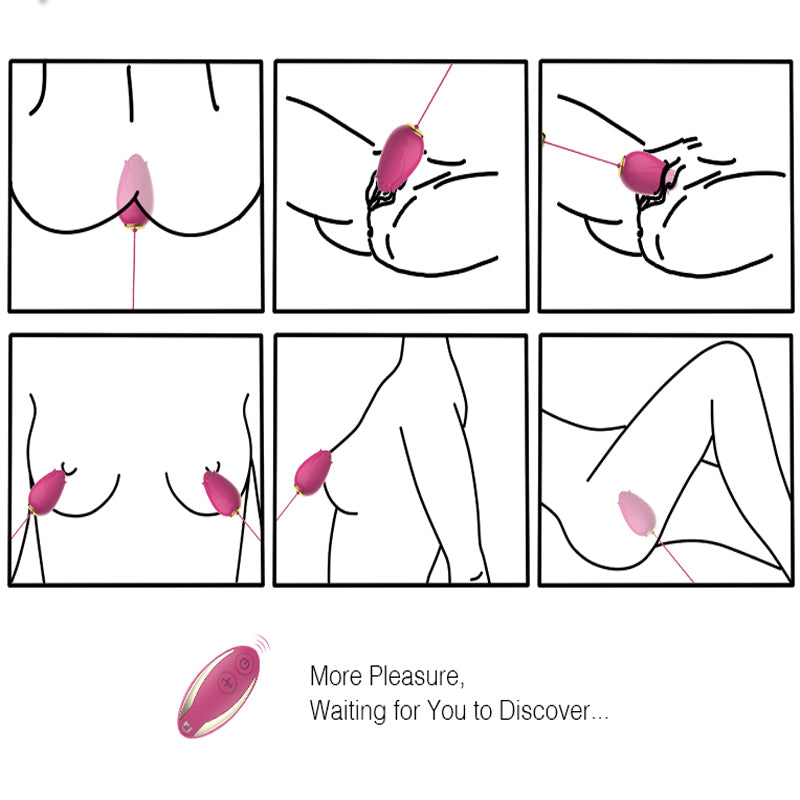 More Pleasure,
Waiting for You to Discover...