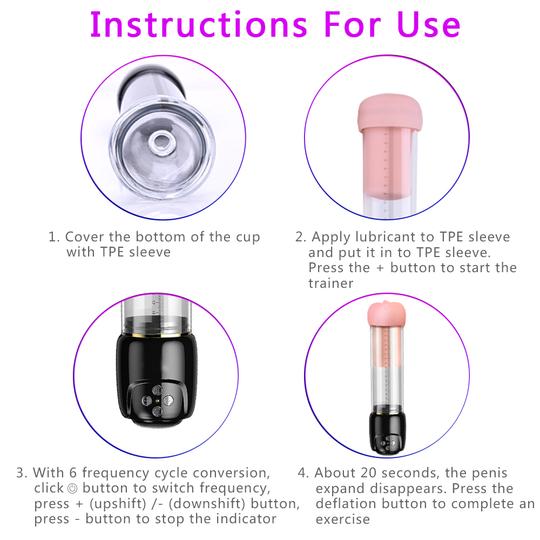 Instructions For Use

1. Cover the bottom of the cup with TPE sleeve

2. Apply lubricant to TPE sleeve and put it in to TPE sleeve. Press the + button to start the trainer

3. With 6 frequency cycle conversion, click ◎ button to switch frequency, press + (upshift) /- (downshift) button, press - button to stop the indicator

4. About 20 seconds, the penis expand disappears. Press the deflation button to complete an exercise