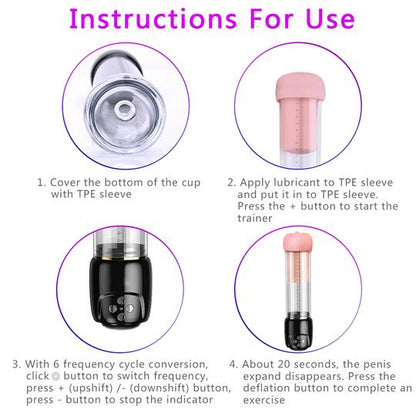 Instructions For Use

1. Cover the bottom of the cup with TPE sleeve

2. Apply lubricant to TPE sleeve and put it in to TPE sleeve. Press the + button to start the trainer

3. With 6 frequency cycle conversion, click ◎ button to switch frequency, press + (upshift) /- (downshift) button, press - button to stop the indicator

4. About 20 seconds, the penis expand disappears. Press the deflation button to complete an exercise