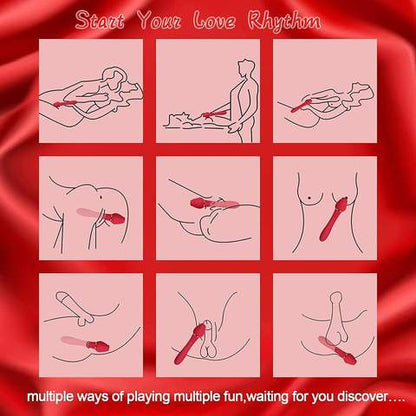 Start Your Love Rhythm

multiple ways of playing multiple fun,waiting for you discover….