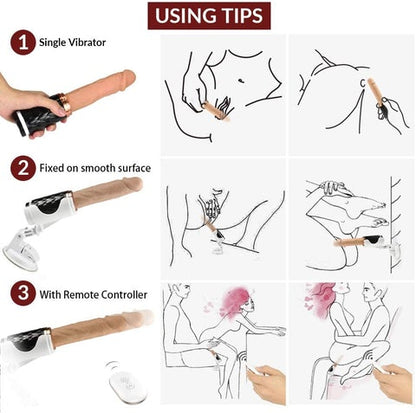 USING TIPS

1 Single Vibrator

2 Fixed on smooth surface

3 With Remote Controller